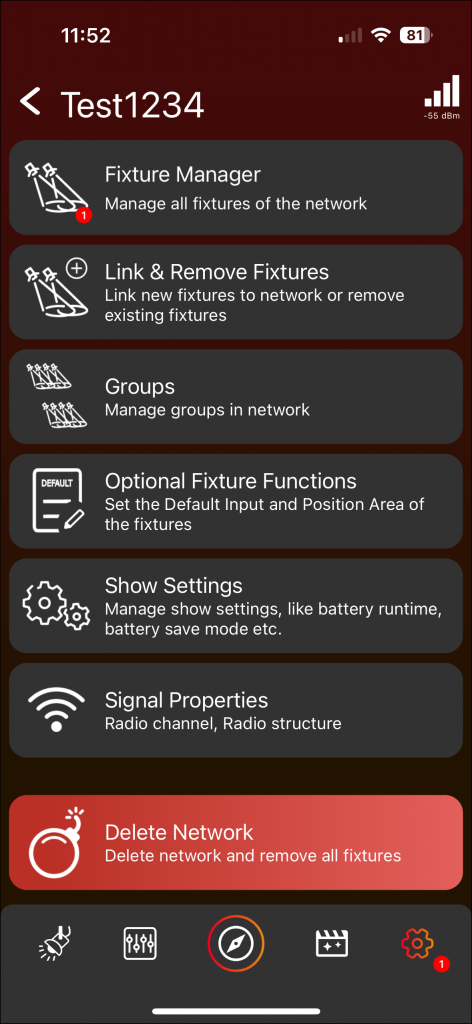 11:52

81

Test1234

-55 dBm

1

Fixture Manager
Manage all fixtures of the network

Link & Remove Fixtures
Link new fixtures to network or remove existing fixtures

Groups
Manage groups in network

DEFAULT

Optional Fixture Functions
Set the Default Input and Position Area of the fixtures

Show Settings
Manage show settings, like battery runtime, battery save mode etc.

Signal Properties
Radio channel, Radio structure

Delete Network
Delete network and remove all fixtures

1